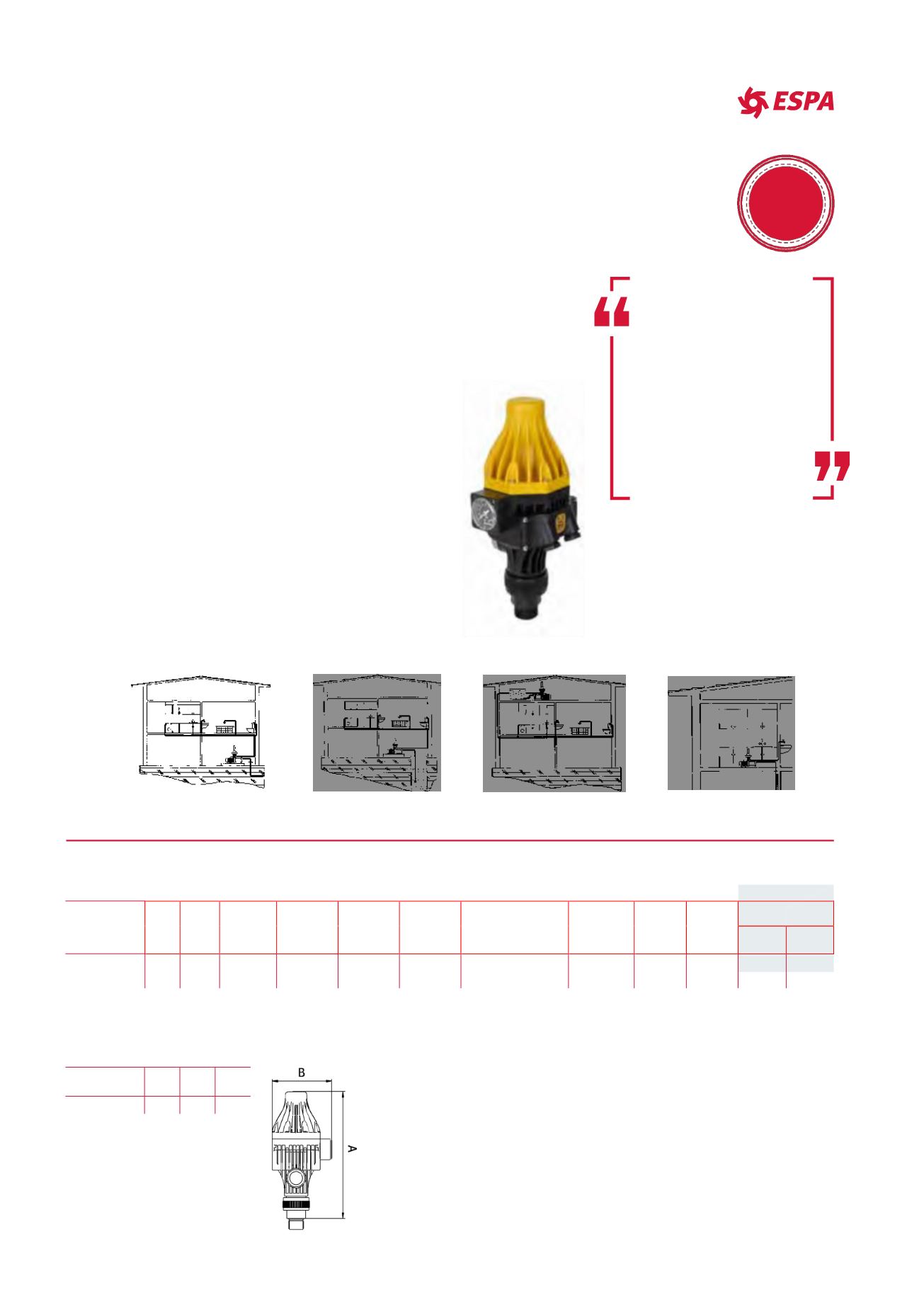 ESPA

B

A